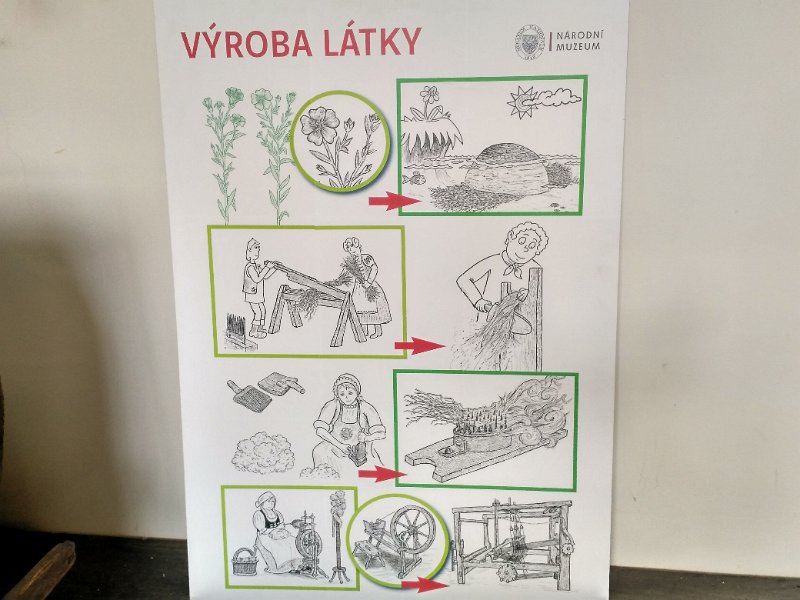 VÝROBA LÁTKY

NÁRODNÍ MUZEUM